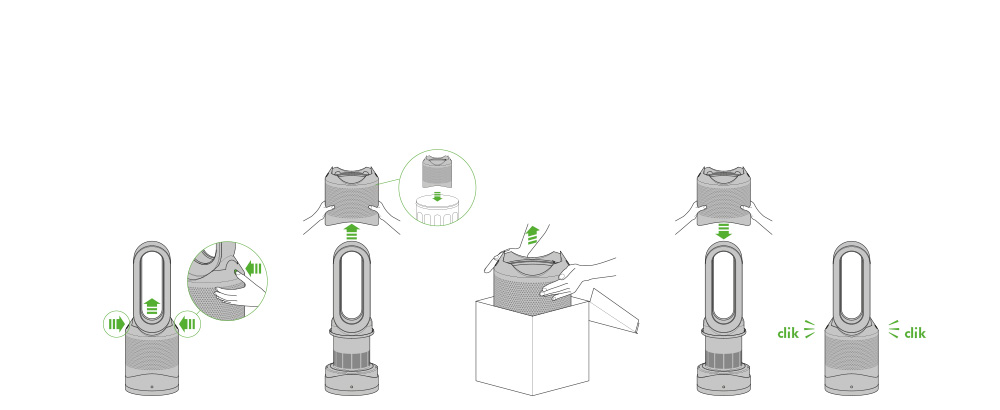 clik clik